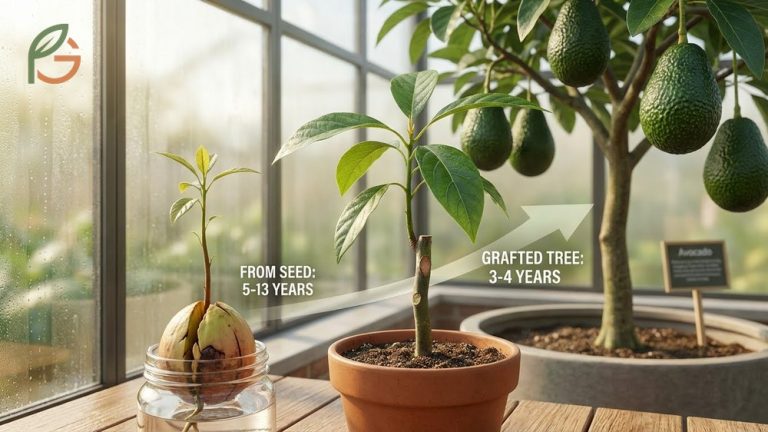 FROM SEED:
5-13 YEARS

GRAFTED TREE:
3-4 YEARS

Avocado